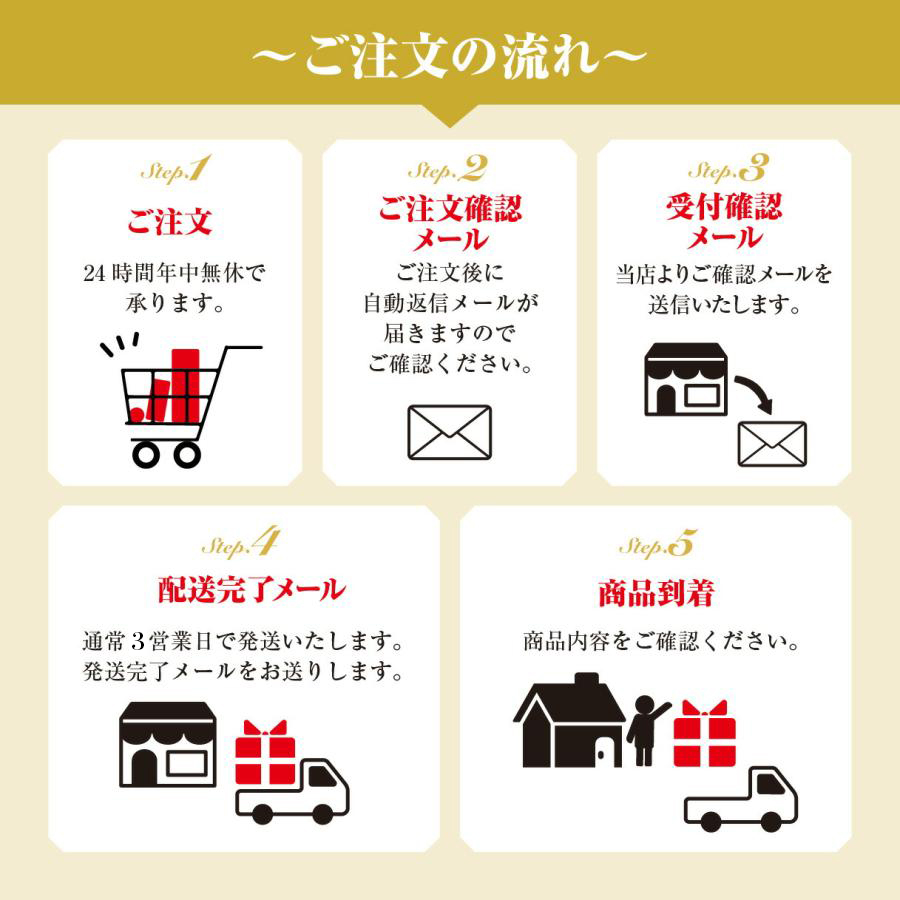 ～ご注文の流れ～

Step.1
ご注文
24時間年中無休で承ります。

Step.2
ご注文確認メール
ご注文後に自動返信メールが届きますのでご確認ください。

Step.3
受付確認メール
当店よりご確認メールを送信いたします。

Step.4
配送完了メール
通常3営業日で発送いたします。発送完了メールをお送りします。

Step.5
商品到着
商品内容をご確認ください。