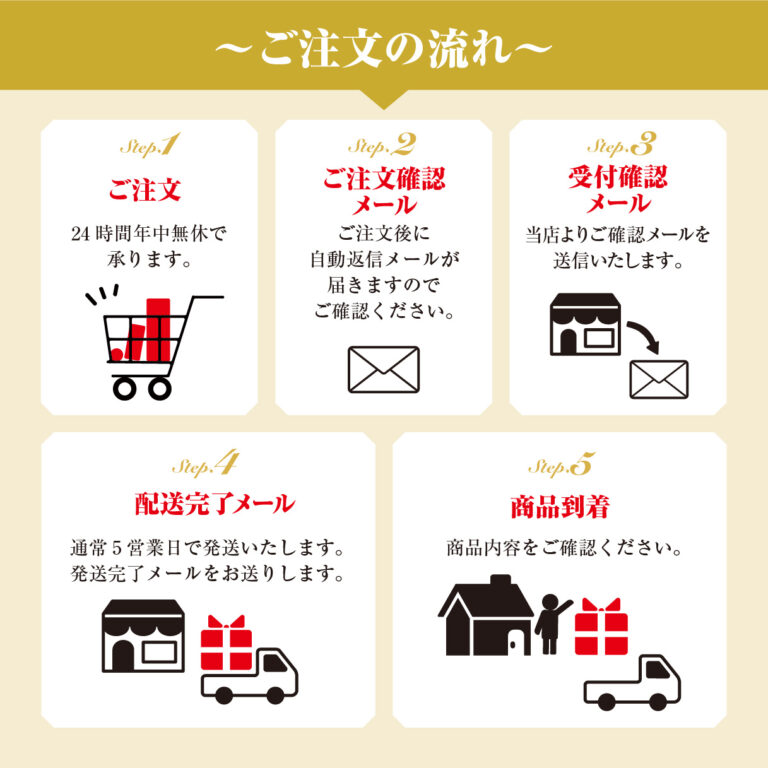 ～ご注文の流れ～

Step.1
ご注文
24時間年中無休で承ります。

Step.2
ご注文確認メール
ご注文後に自動返信メールが届きますのでご確認ください。

Step.3
受付確認メール
当店よりご確認メールを送信いたします。

Step.4
配送完了メール
通常5営業日で発送いたします。発送完了メールをお送りします。

Step.5
商品到着
商品内容をご確認ください。