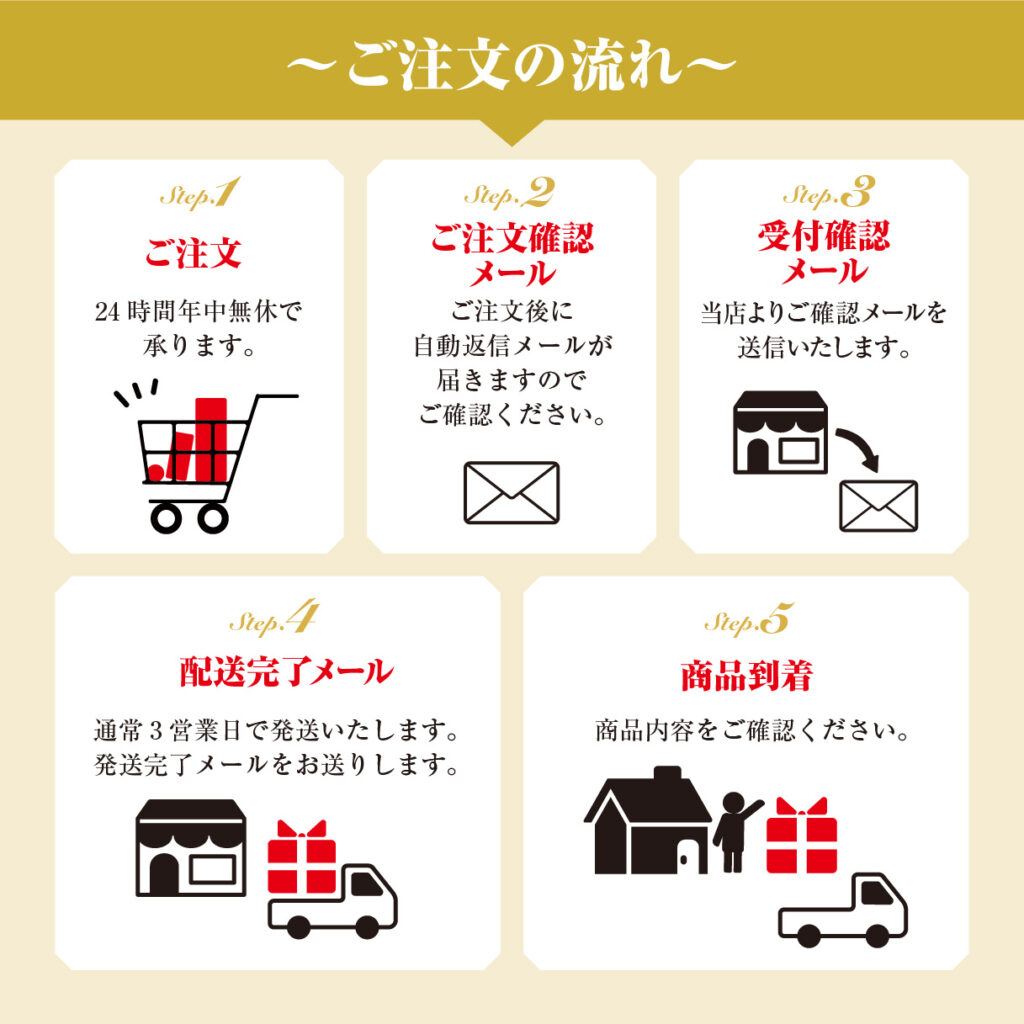 ～ご注文の流れ～

Step.1
ご注文
24時間年中無休で承ります。

Step.2
ご注文確認メール
ご注文後に自動返信メールが届きますのでご確認ください。

Step.3
受付確認メール
当店よりご確認メールを送信いたします。

Step.4
配送完了メール
通常3営業日で発送いたします。
発送完了メールをお送りします。

Step.5
商品到着
商品内容をご確認ください。