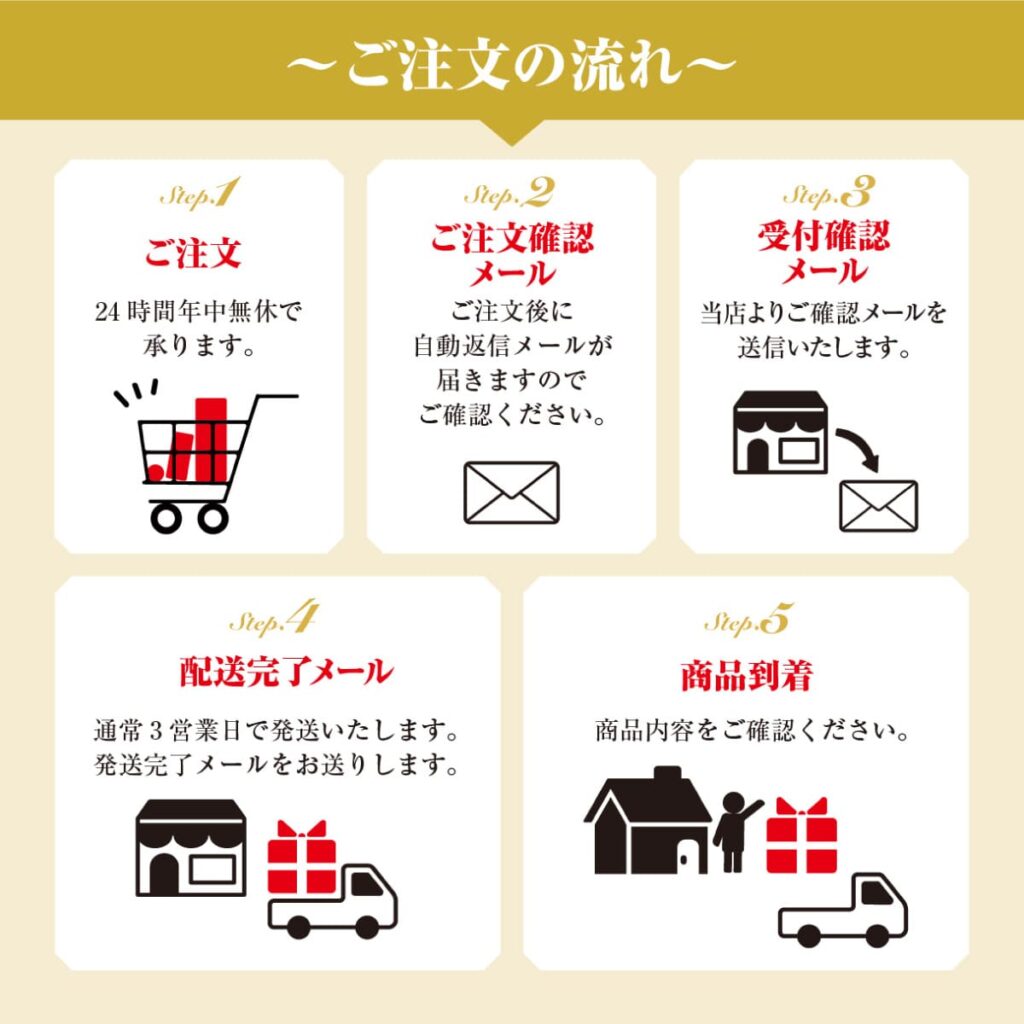 ～ご注文の流れ～

Step.1
ご注文
24時間年中無休で承ります。

Step.2
ご注文確認メール
ご注文後に自動返信メールが届きますのでご確認ください。

Step.3
受付確認メール
当店よりご確認メールを送信いたします。

Step.4
配送完了メール
通常3営業日で発送いたします。発送完了メールをお送りします。

Step.5
商品到着
商品内容をご確認ください。