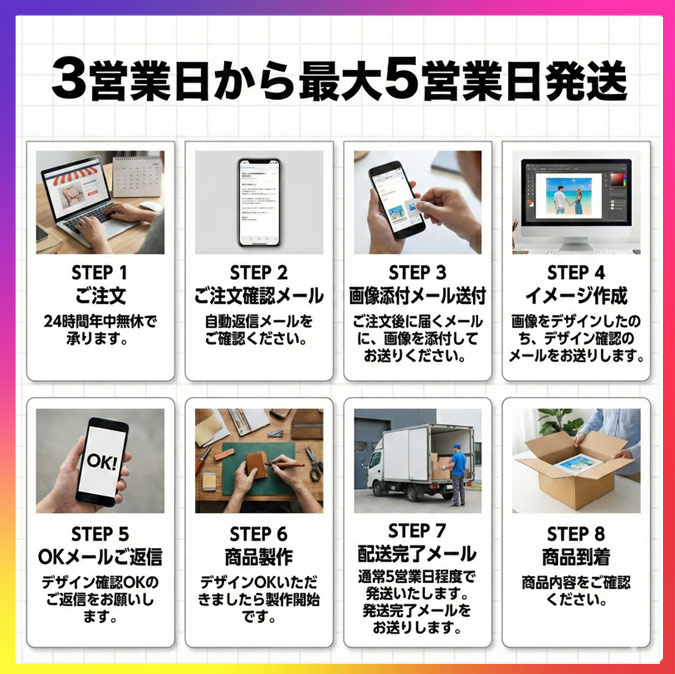 3営業日から最大5営業日発送

STEP 1
ご注文
24時間年中無休で承ります。

STEP 2
ご注文確認メール
自動返信メールをご確認ください。

STEP 3
画像添付メール送付
ご注文後に届くメールに、画像を添付してお送りください。

STEP 4
イメージ作成
画像をデザインしたのち、デザイン確認のメールをお送りします。

OK!

STEP 5
OKメールご返信
デザイン確認OKのご返信をお願いします。

STEP 6
商品製作
デザインOKいただきましたら製作開始です。

STEP 7
配送完了メール
通常5営業日程度で発送いたします。発送完了メールをお送りします。

STEP 8
商品到着
商品内容をご確認ください。